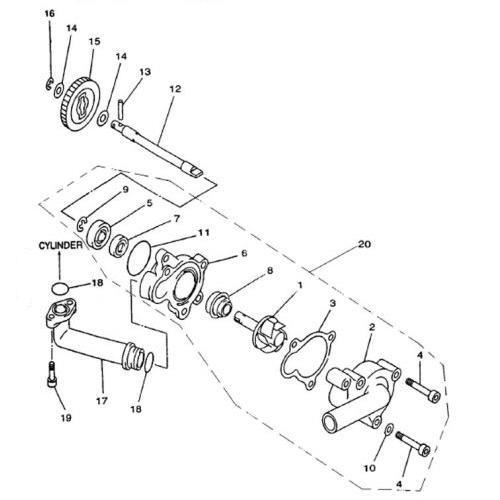 16
14
15
14
13
12
9
5
7
11
CYLINDER
6
20
18
8
1
3
2
4
17
18
19
10
4